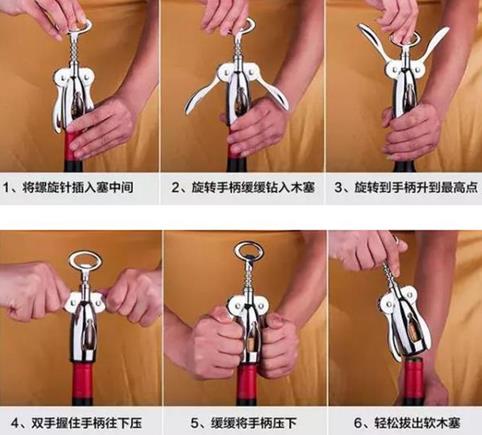 1、将螺旋针插入塞中间

2、旋转手柄缓缓钻入木塞

3、旋转到手柄升到最高点

4、双手握住手柄往下压

5、缓缓将手柄压下

6、轻松拔出软木塞