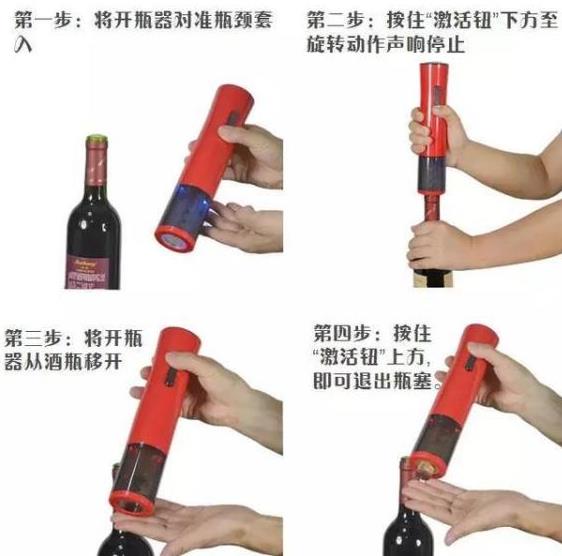 第一步：将开瓶器对准瓶颈套入

第二步：按住“激活钮”下方至旋转动作声响停止

第三步：将开瓶器从酒瓶移开

第四步：按住“激活钮”上方，即可退出瓶塞。